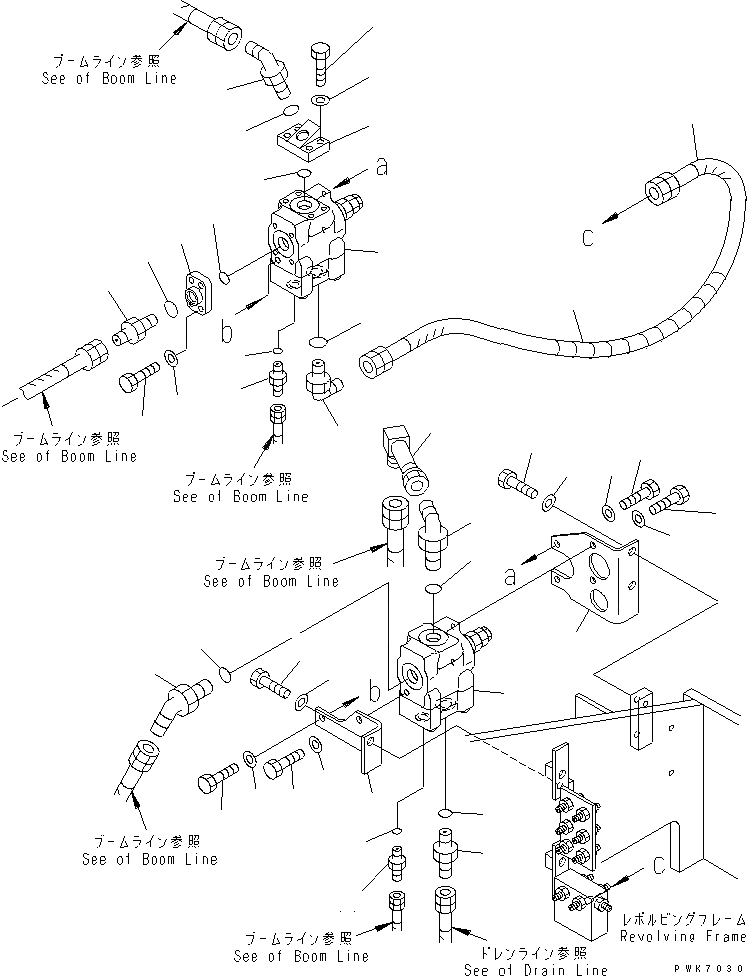 ブームライン参照
See of Boom Line

a

c

b

ブームライン参照
See of Boom Line

ブームライン参照
See of Boom Line

ブームライン参照
See of Boom Line

a

b

ブームライン参照
See of Boom Line

c

レボルビングフレーム
Revolving Frame

ブームライン参照
See of Boom Line

ドレンライン参照
See of Drain Line

PWK7030