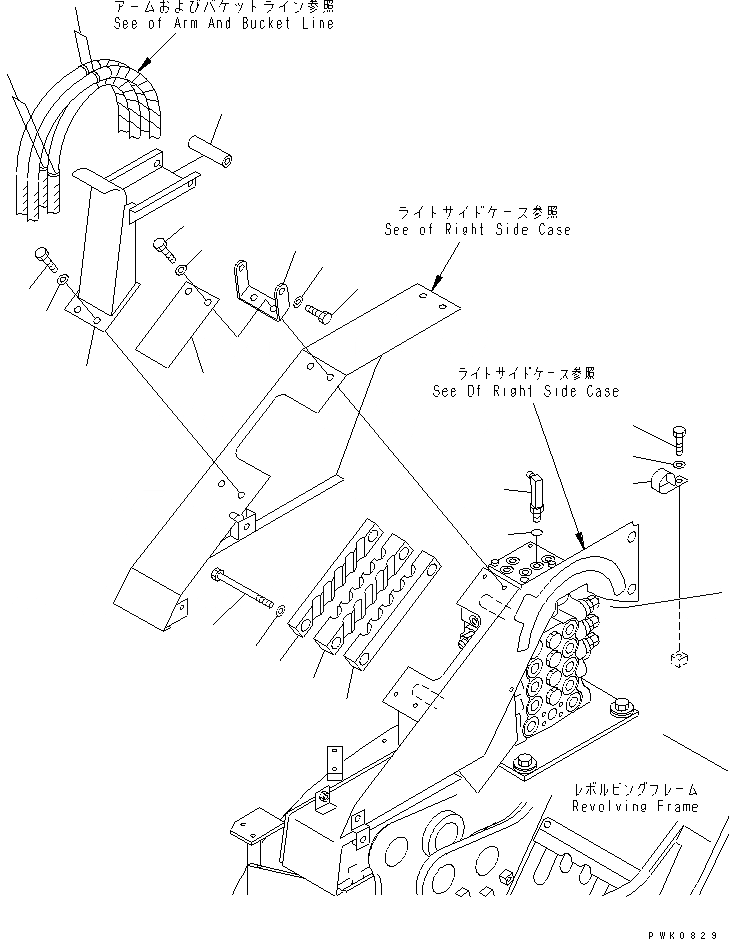 アームおよびバケットライン参照
See of Arm And Bucket Line

ライトサイドケース参照
See of Right Side Case

ライトサイドケース参照
See Of Right Side Case

レボルビングフレーム
Revolving Frame

PWK0829