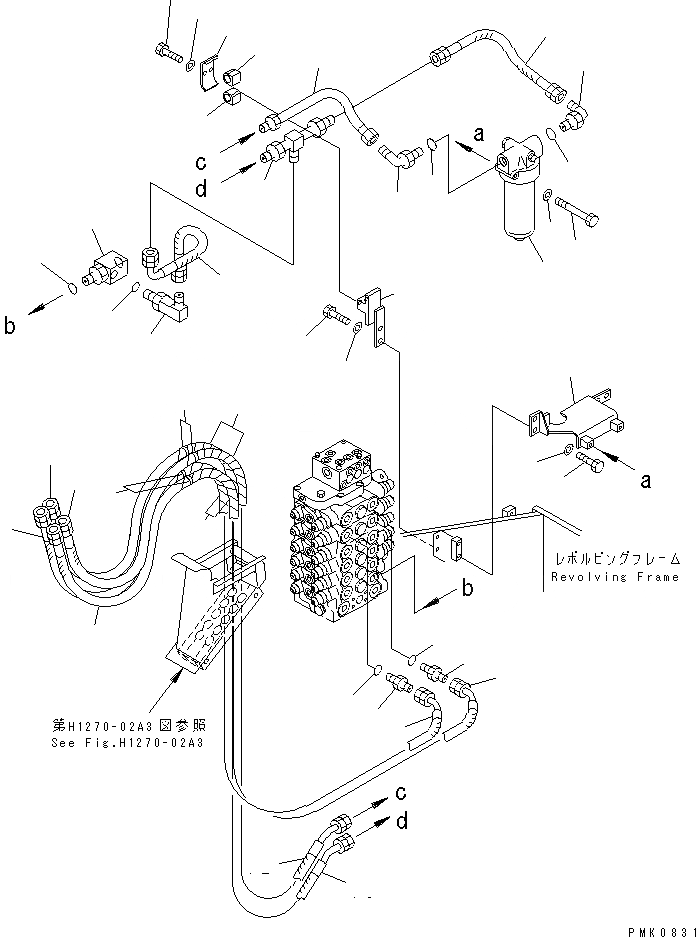 a

c

d

b

a

レボルビングフレーム
Revolving Frame

b

第H1270-02A3図参照
See Fig.H1270-02A3

c

d

PMK0831