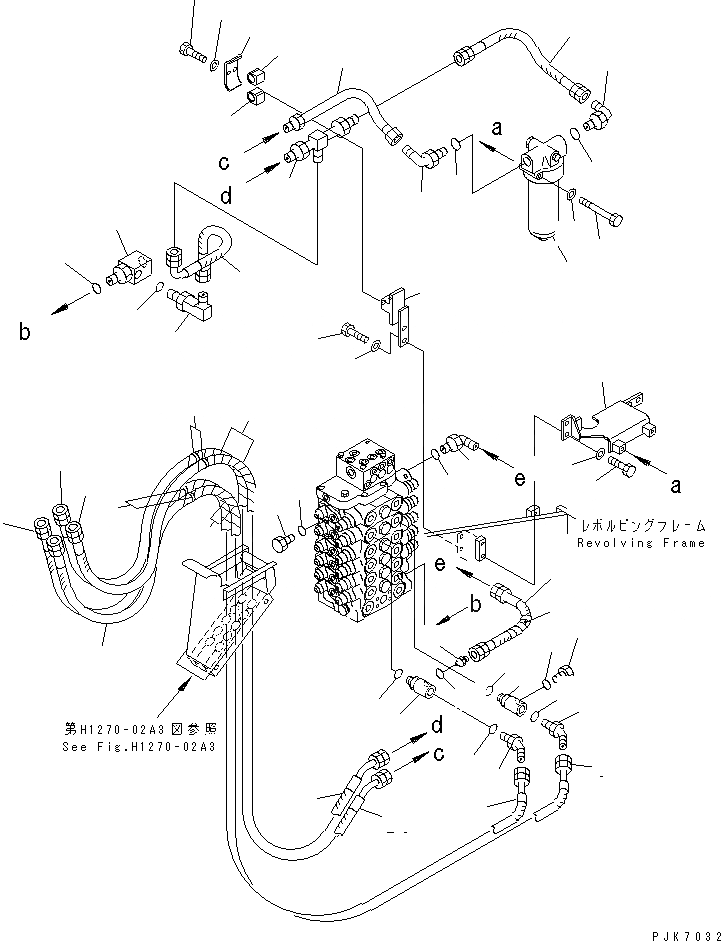 a
c
d
b
e
a
レボルビングフレーム
Revolving Frame
e
b
第H1270-02A3図参照
See Fig.H1270-02A3
d
c
PJK7032