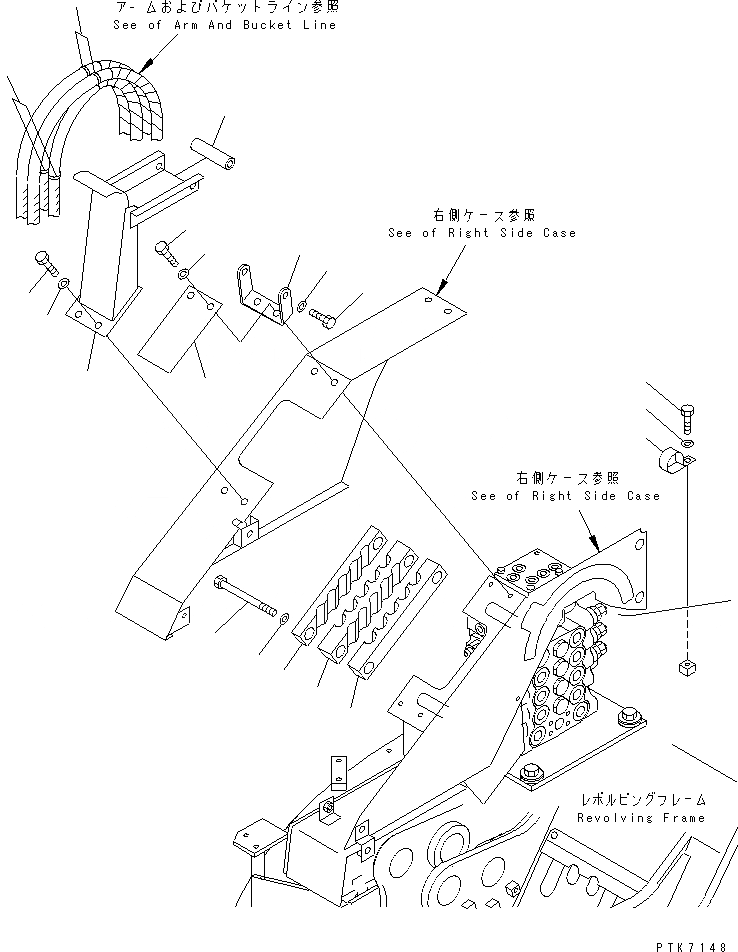 アームおよびバケットライン参照
See of Arm And Bucket Line

右側ケース参照
See of Right Side Case

右側ケース参照
See of Right Side Case

レボルビングフレーム
Revolving Frame

PTK7148