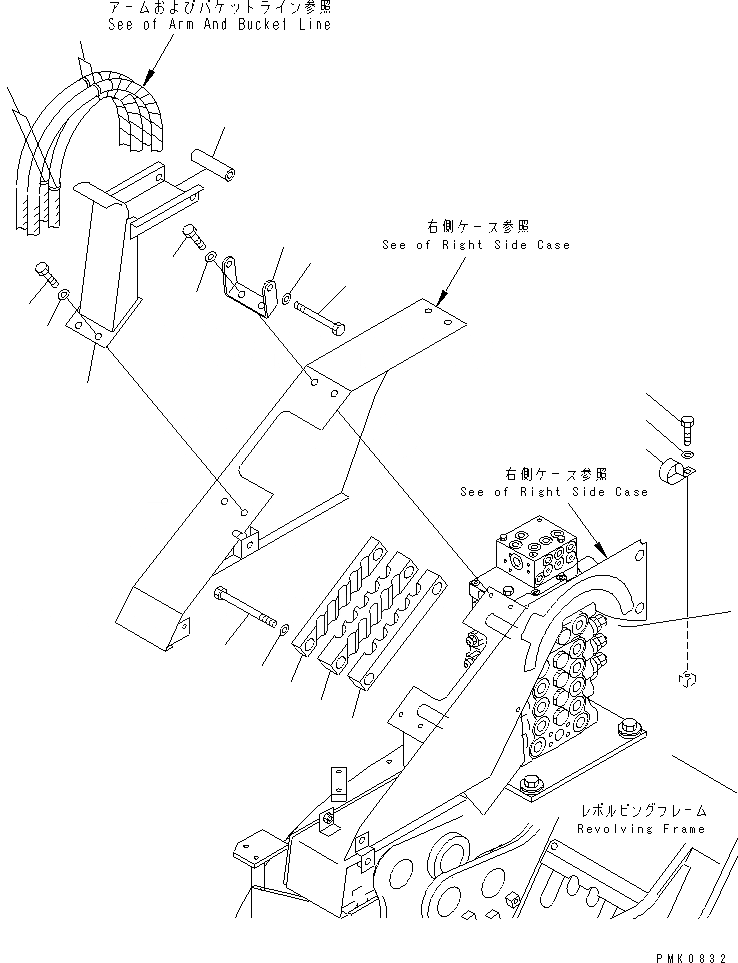 アームおよびバケットライン参照
See of Arm And Bucket Line

右側ケース参照
See of Right Side Case

右側ケース参照
See of Right Side Case

レボルビングフレーム
Revolving Frame

PMK0832