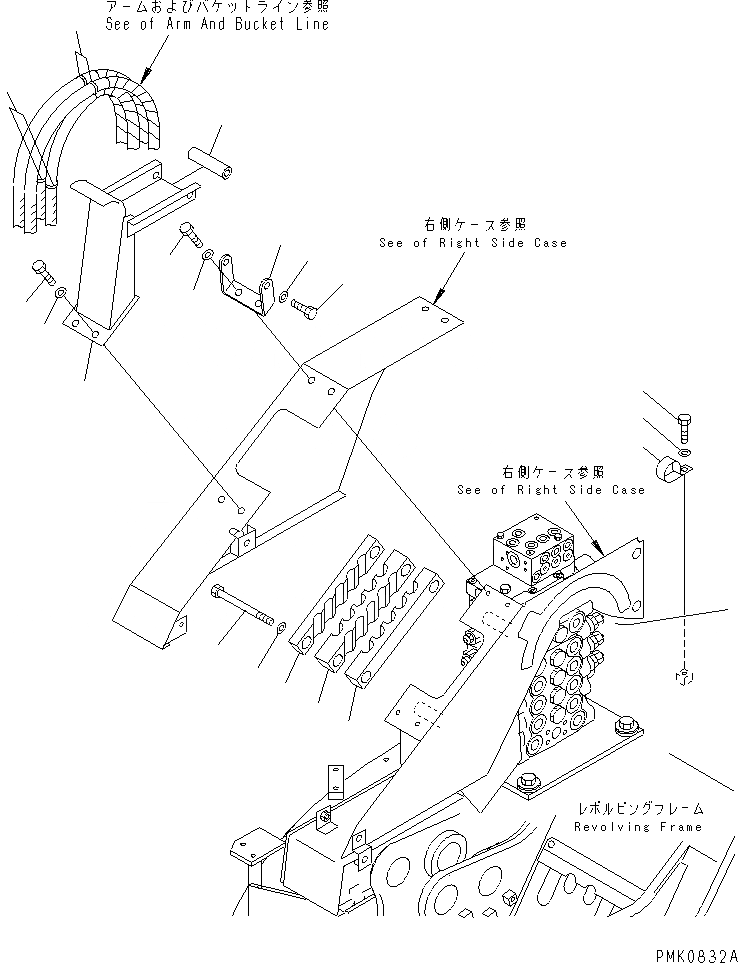 アームおよびバケットライン参照
See of Arm And Bucket Line

右側ケース参照
See of Right Side Case

右側ケース参照
See of Right Side Case

レボルビングフレーム
Revolving Frame

PMK0832A