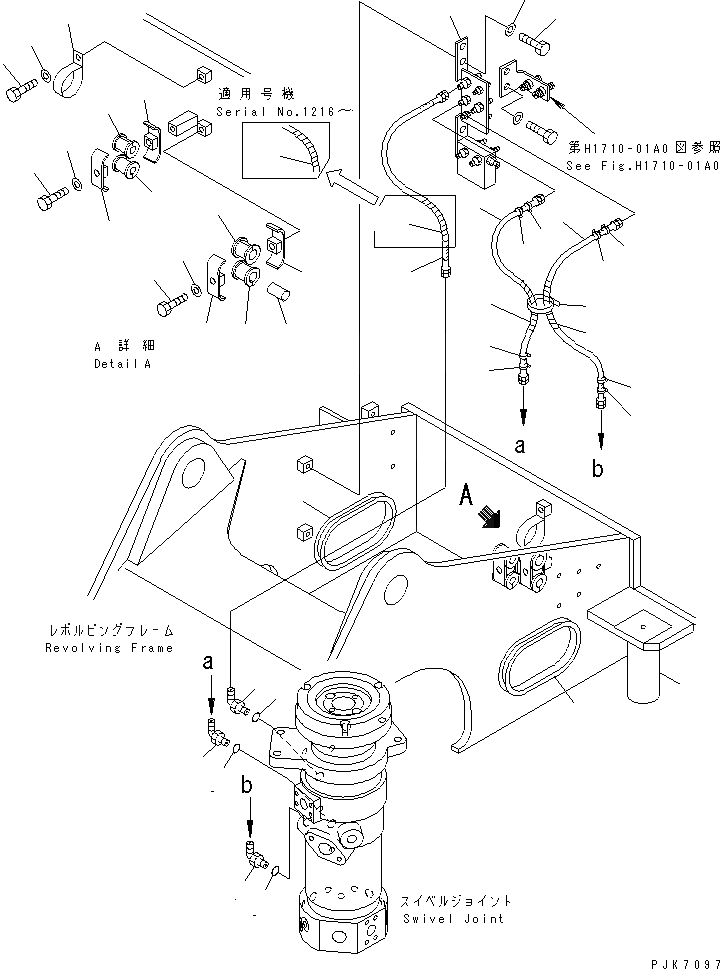 適用号機
Serial No.1216～

第H1710-01A0図参照
See Fig.H1710-01A0

A 詳細
Detail A

a

b

A

レボルビングフレーム
Revolving Frame

a

b

スイベルジョイント
Swivel Joint

PJK7097