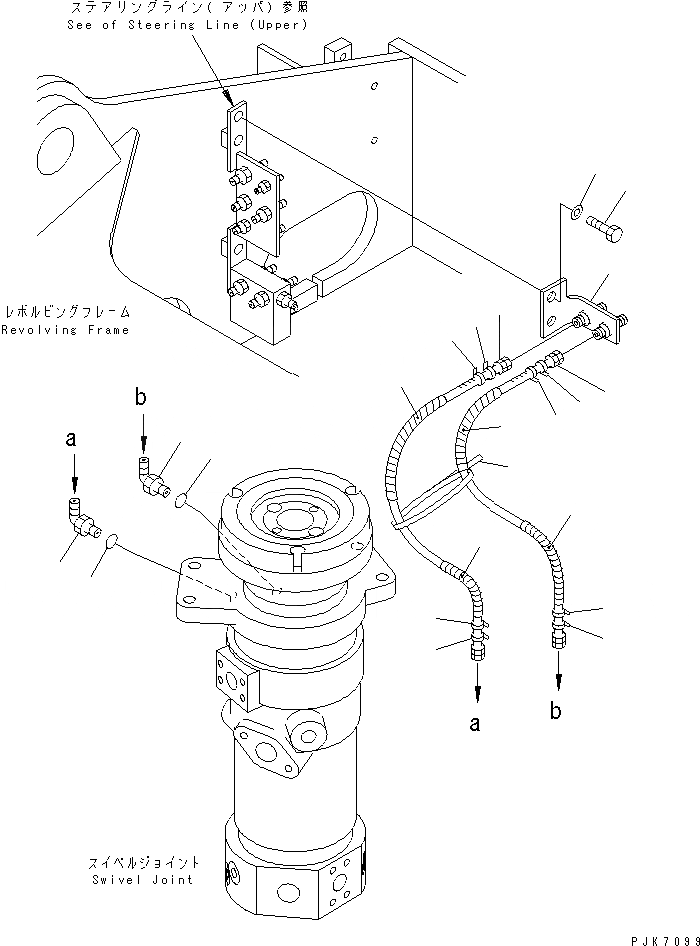 ステアリングライン(アッパ)参照
See of Steering Line (Upper)

レボルビングフレーム
Revolving Frame

b

a

a

b

スイベルジョイント
Swivel Joint

PJK7099