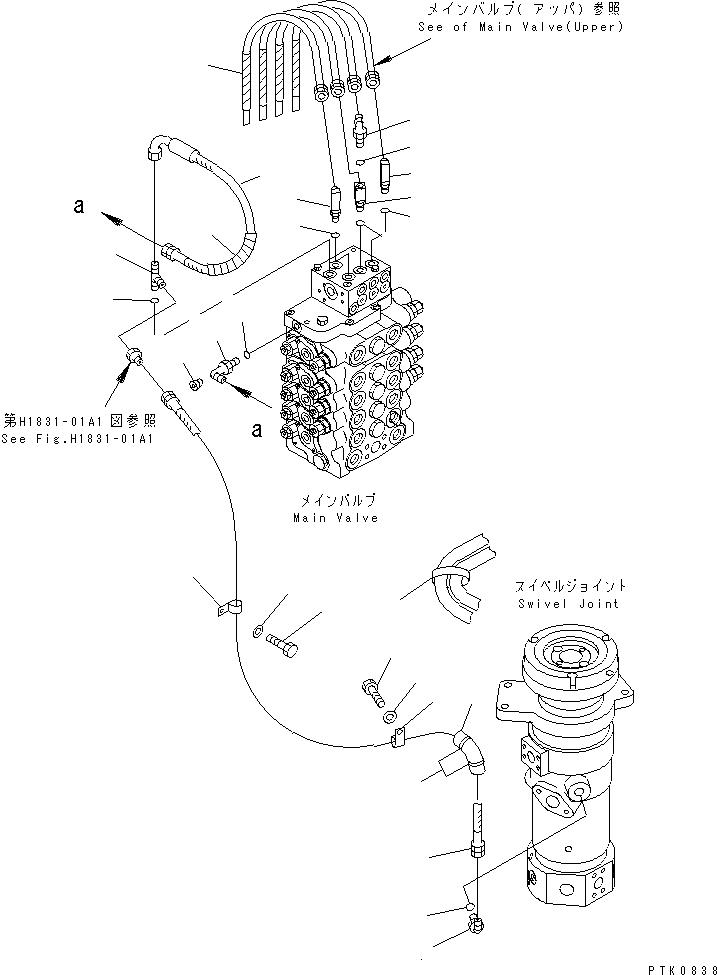 メインバルブ(アッパ)参照
See of Main Valve(Upper)

a

第H1831-01A1図参照
See Fig.H1831-01A1

a

メインバルブ
Main Valve

スイベルジョイント
Swivel Joint

PTK0838