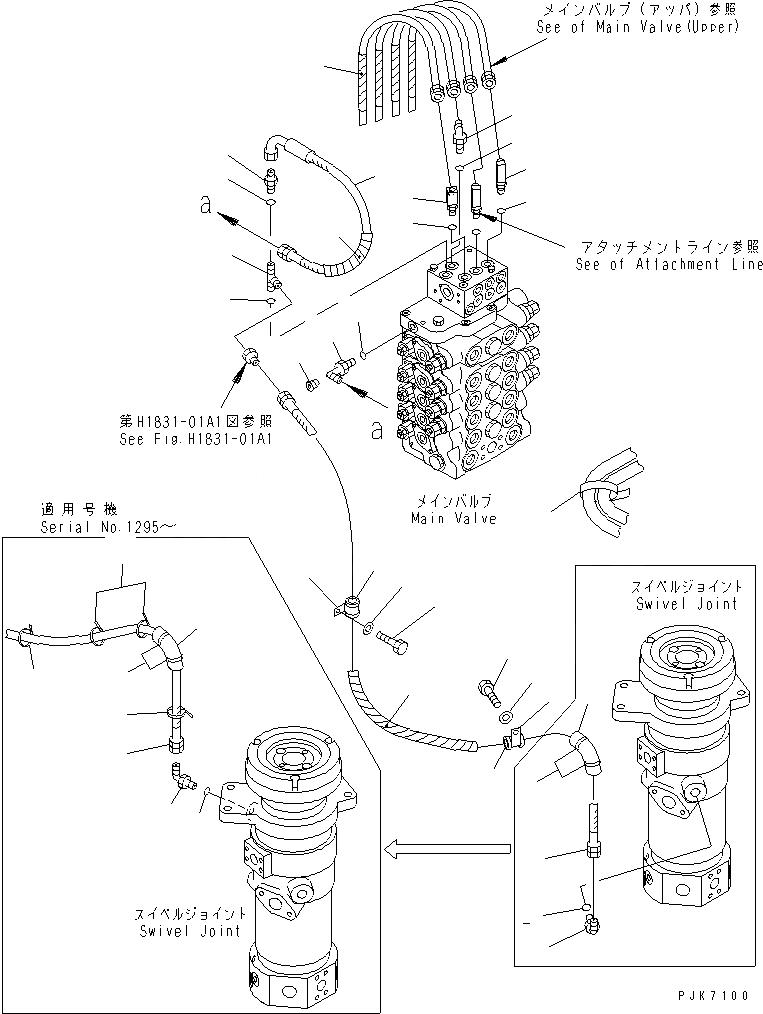 メインバルブ（アッパ）参照
See of Main Valve(Upper)

a

アタッチメントライン参照
See of Attachment Line

第H1831-01A1図参照
See Fig.H1831-01A1

a

メインバルブ
Main Valve

適用号機
Serial No.1295~

スイベルジョイント
Swivel Joint

スイベルジョイント
Swivel Joint

PJK7100