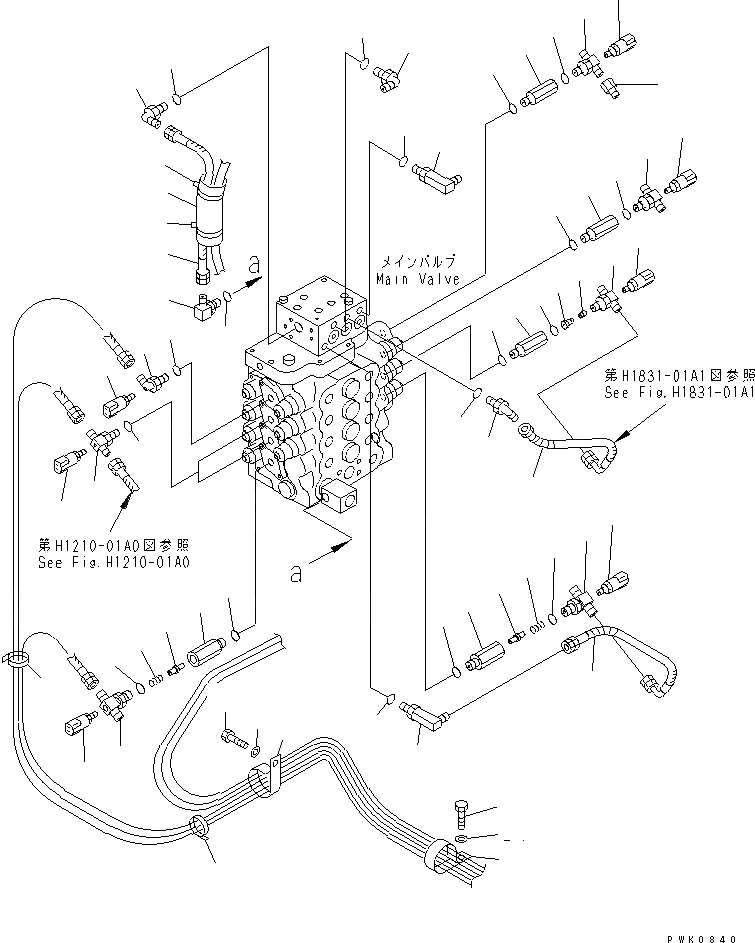 a

メインバルブ
Main Valve

第H1831-01A1図参照
See Fig.H1831-01A1

第H1210-01A0図参照
See Fig.H1210-01A0

a

PWK0840