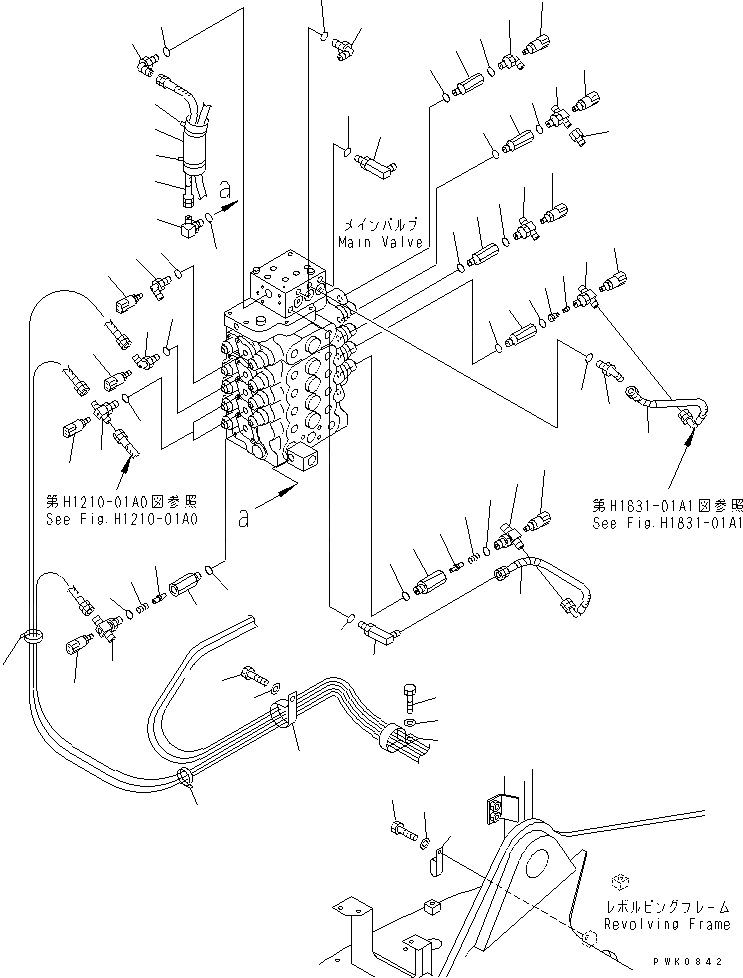 a

メインバルブ
Main Valve

第H1210-01A0図参照
See Fig.H1210-01A0

a

第H1831-01A1図参照
See Fig.H1831-01A1

レボルビングフレーム
Revolving Frame

PWK0842