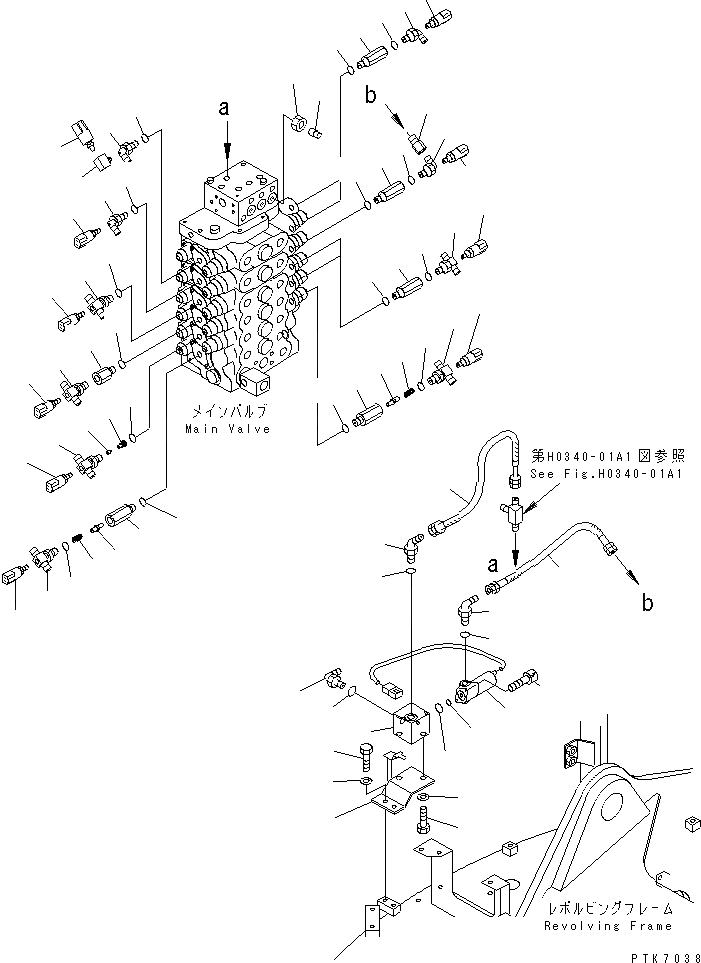 a

b

メインバルブ
Main Valve

第H0340-01A1図参照
See Fig.H0340-01A1

a

b

レボルビングフレーム
Revolving Frame

PTK7038