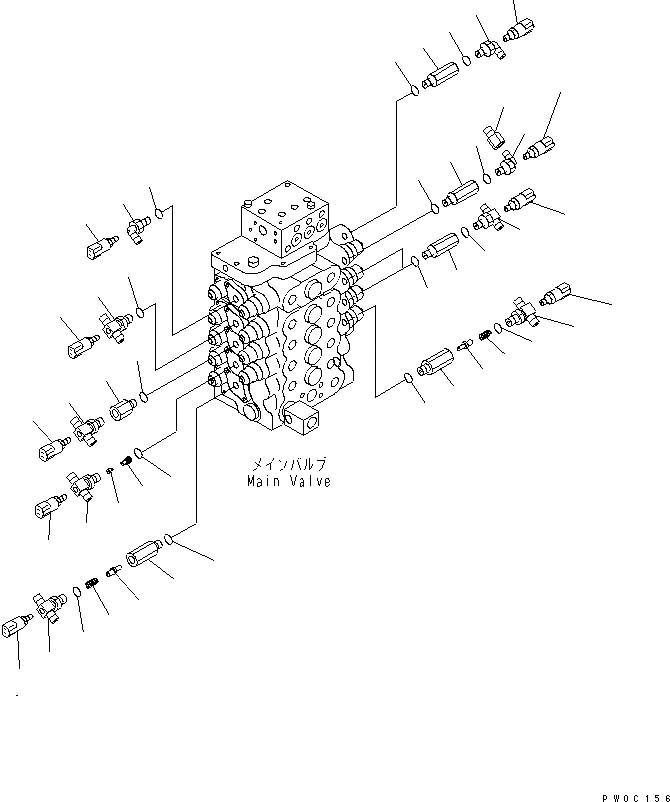 メインバルブ
Main Valve

PW0C156