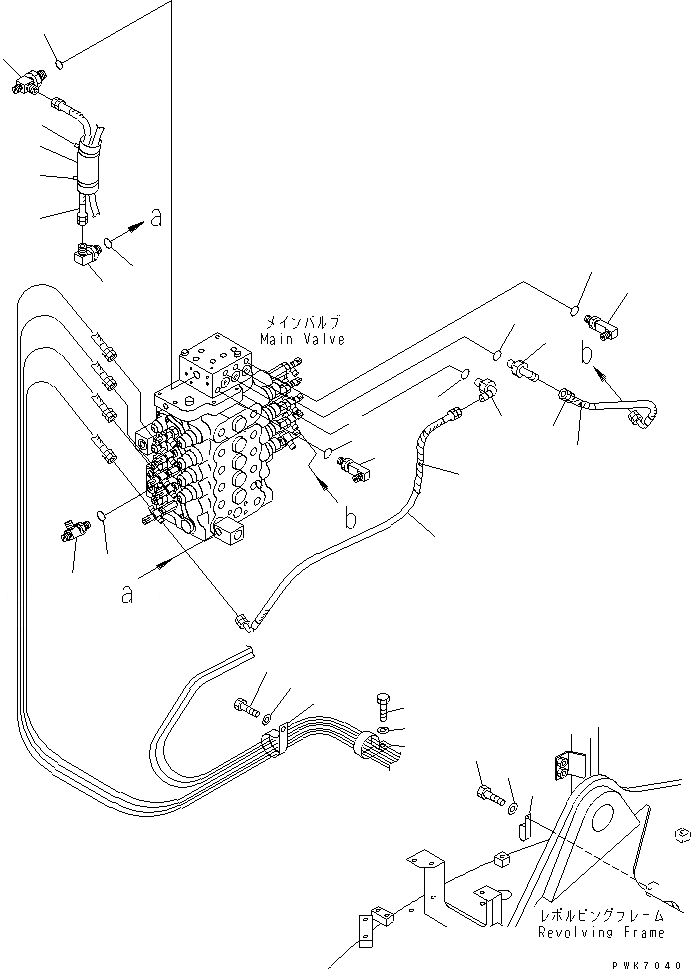 a

メインバルブ
Main Valve

b

b

a

レボルビングフレーム
Revolving Frame

PWK7040