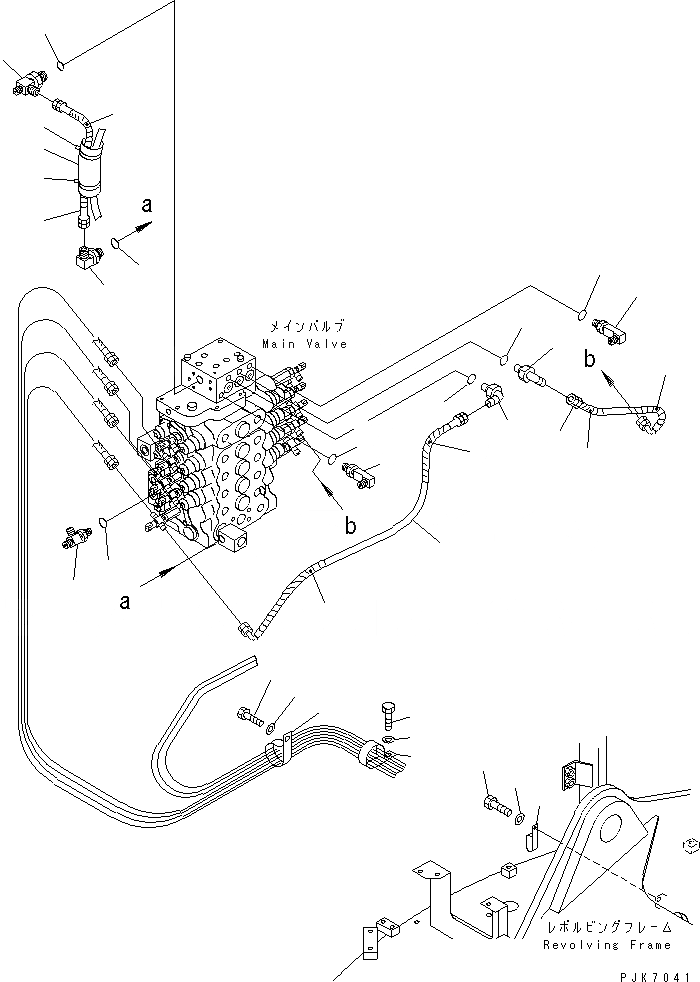 a

メインバルブ
Main Valve

b

b

a

レボルビングフレーム
Revolving Frame

PJK7041