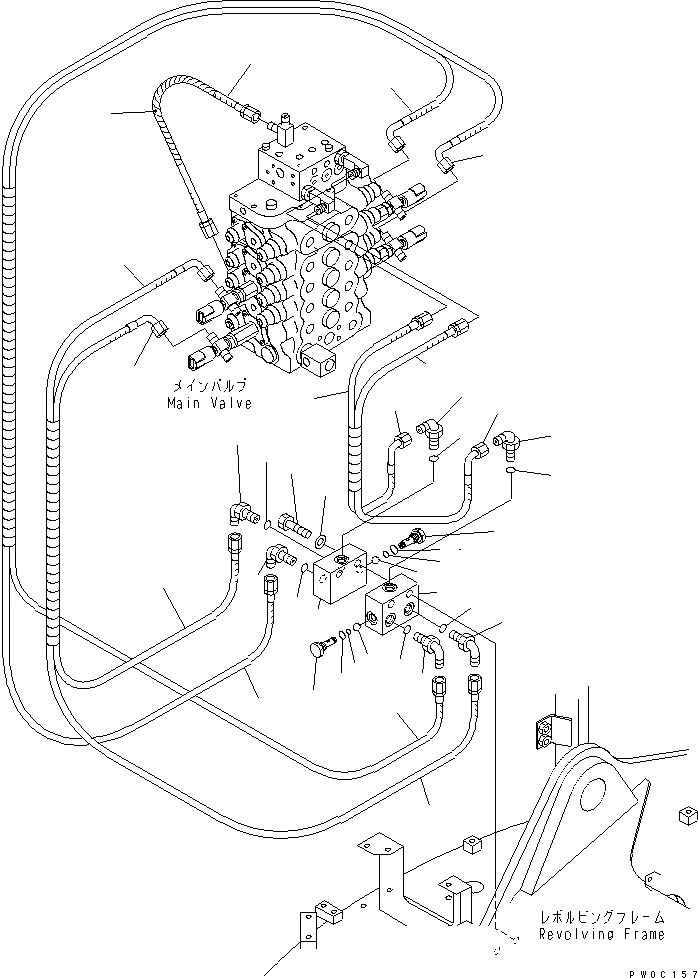 メインバルブ
Main Valve

レボルビングフレーム
Revolving Frame

PW0C157