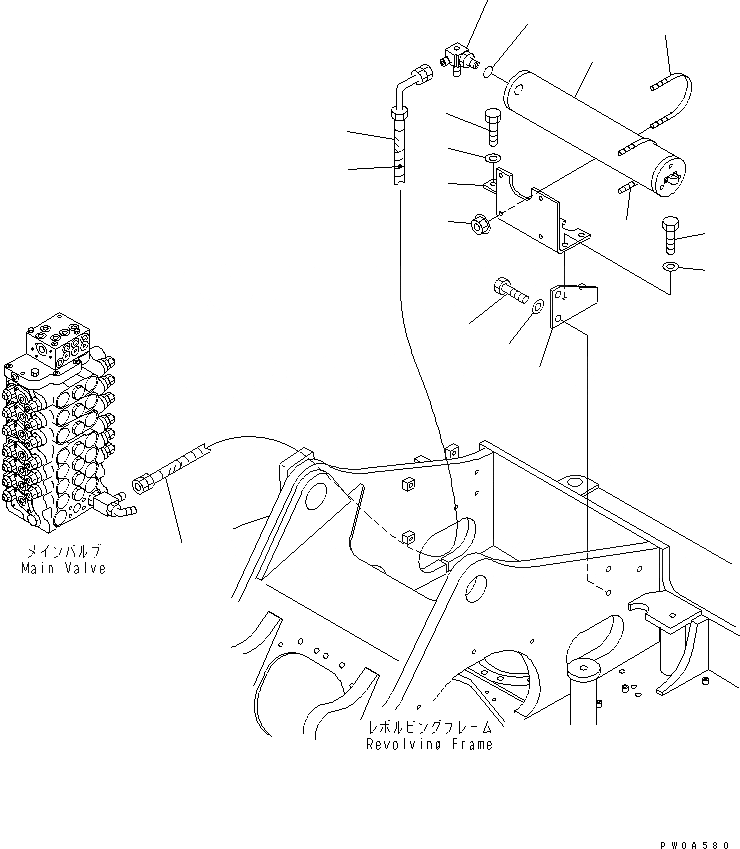 メインバルブ
Main Valve

レボルビングフレーム
Revolving Frame

PW0A580