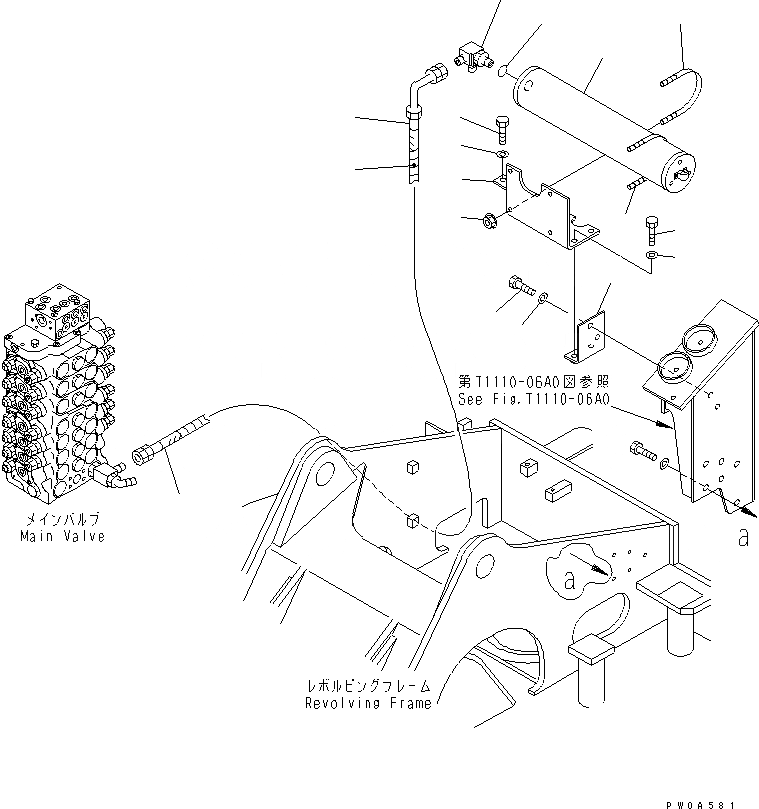 第T1110-06A0図参照
See Fig.T1110-06A0

a

メインバルブ
Main Valve

a

レボルビングフレーム
Revolving Frame

PW0A581