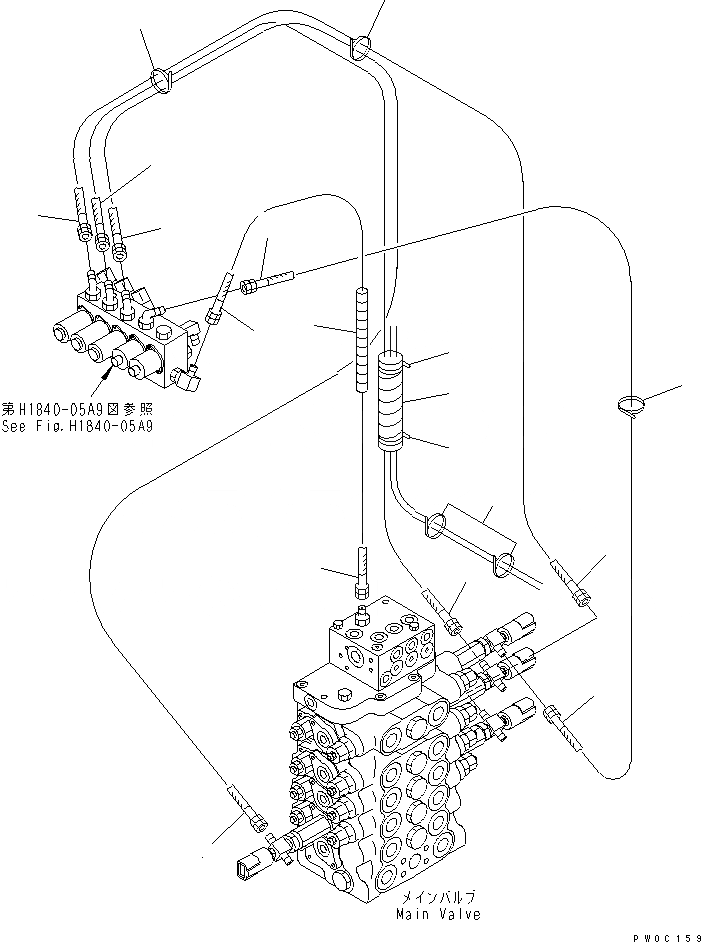 第H1840-05A9図参照
See Fig.H1840-05A9

メインバルブ
Main Valve

PW0C159