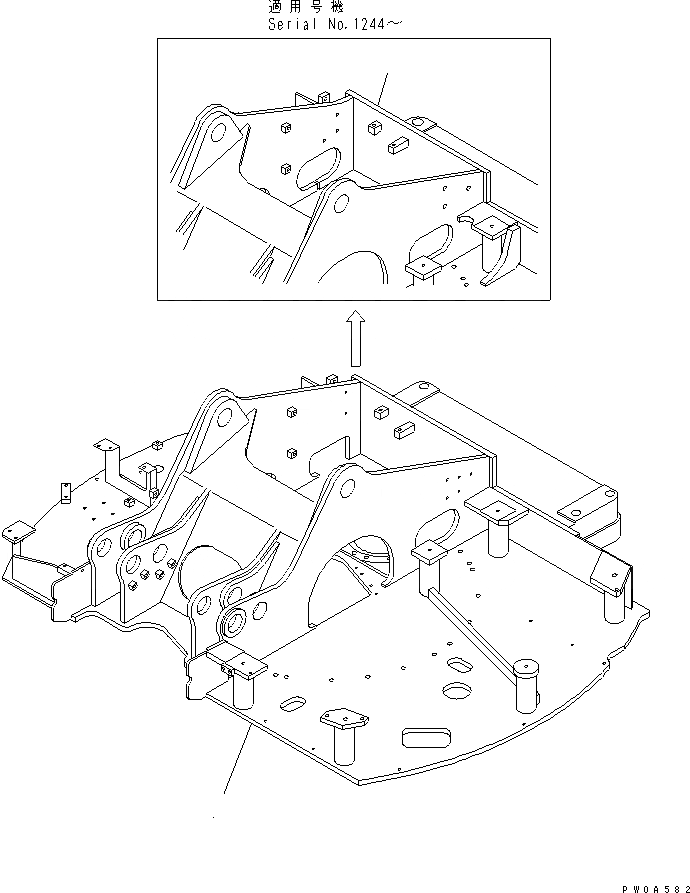 適用号機
Serial No.1244～

PW0A582