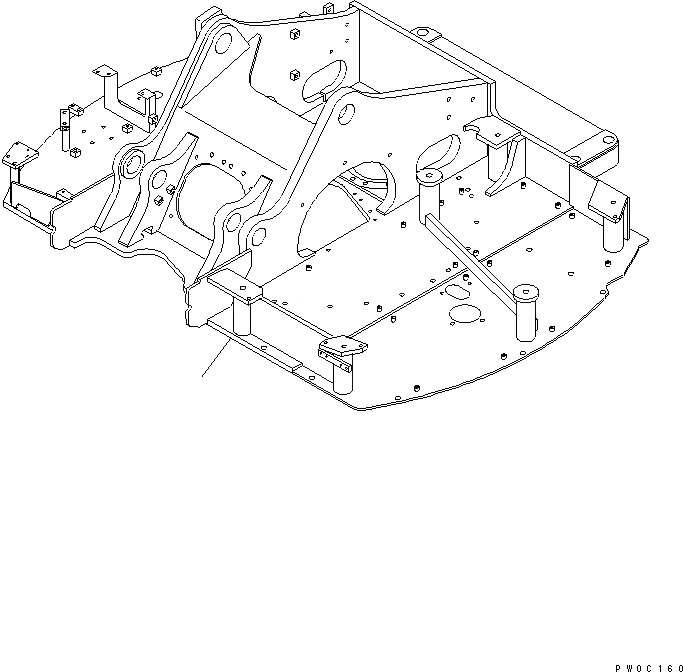 PW0C160