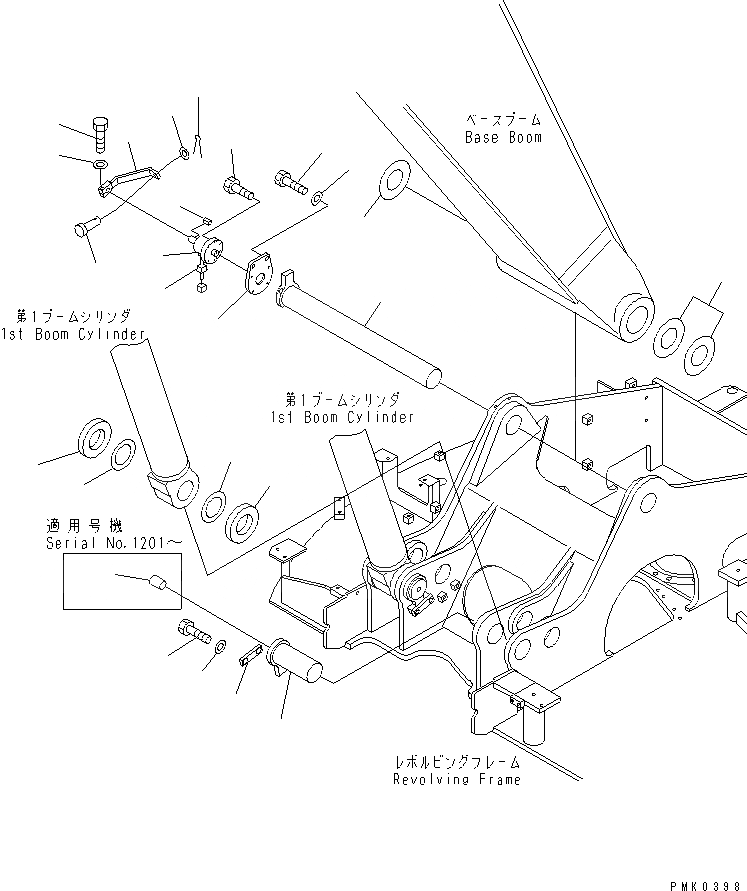 ベースブーム
Base Boom

第1ブームシリンダ
1st Boom Cylinder

第1ブームシリンダ
1st Boom Cylinder

適用号機
Serial No.1201～

レボルビングフレーム
Revolving Frame

PMK0398