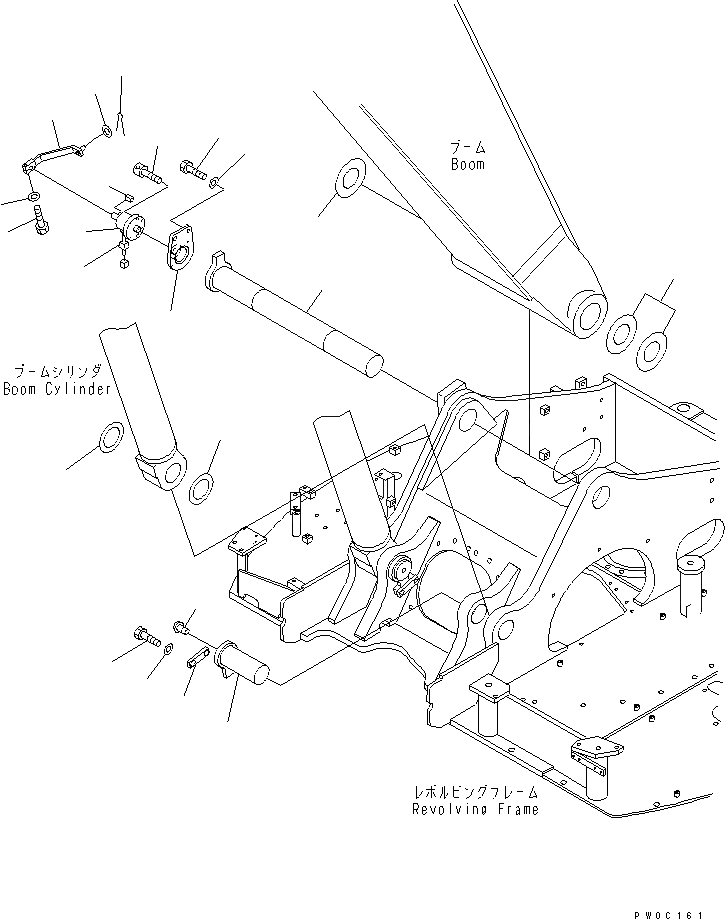 ブーム
Boom

ブームシリンダ
Boom Cylinder

レボルビングフレーム
Revolving Frame

PW0C161