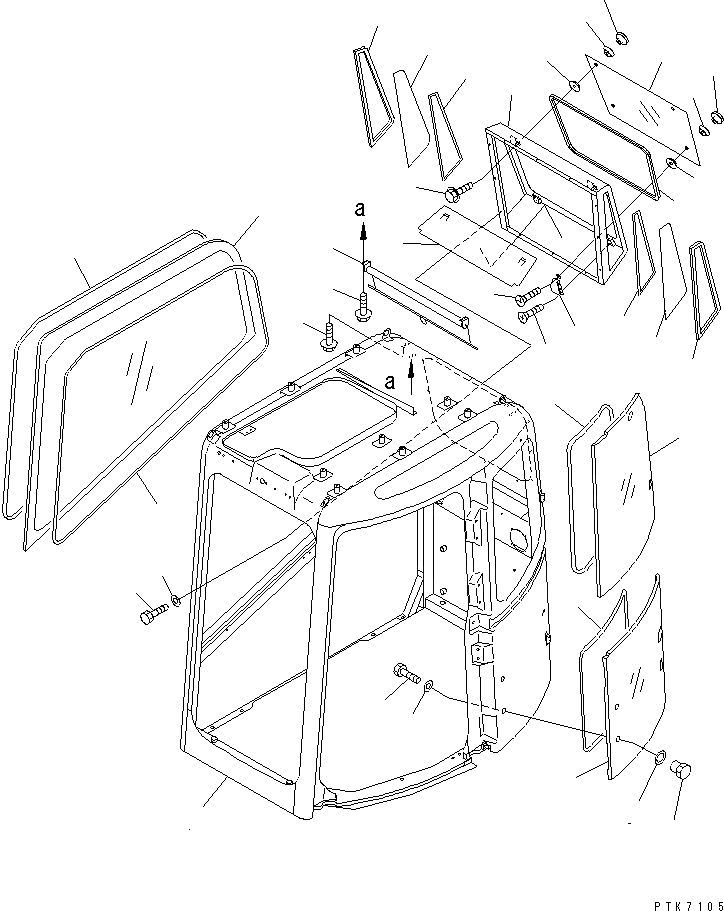 a

a

PTK7105