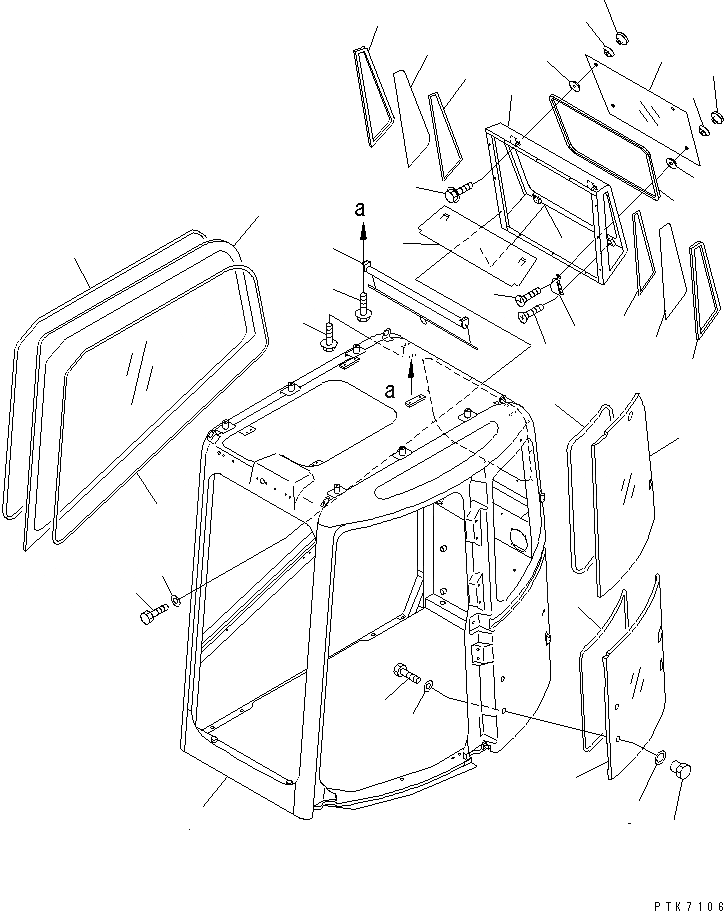 a
a
PTK7106