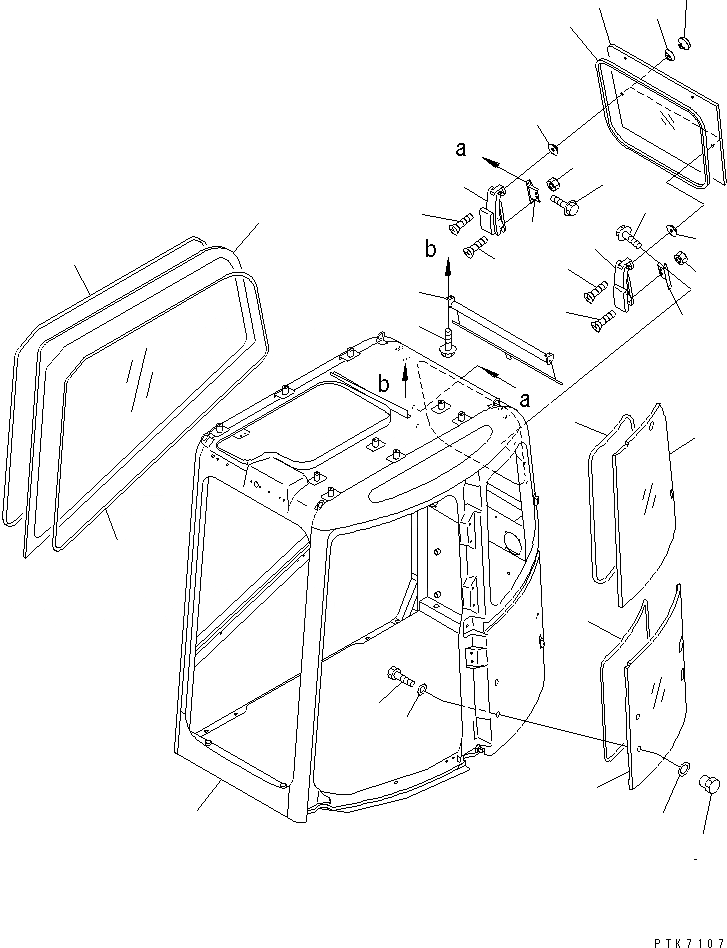 a
b
b
a
PTK7107