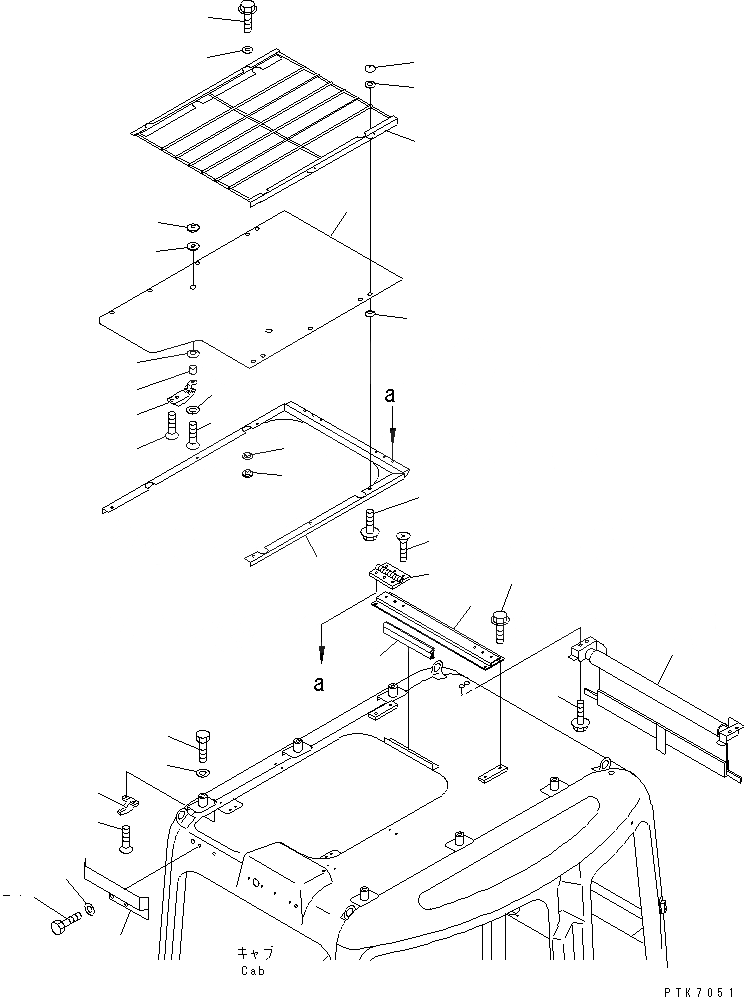 a

a

キャブ
Cab

PTK7051