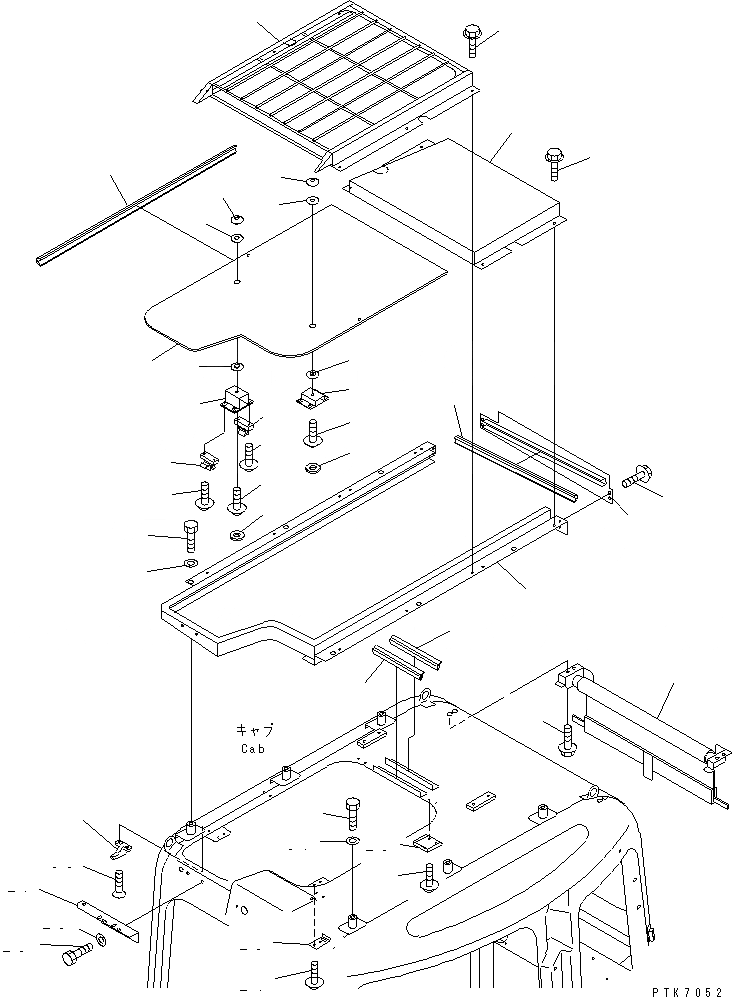 キャブ
Cab

PTK7052