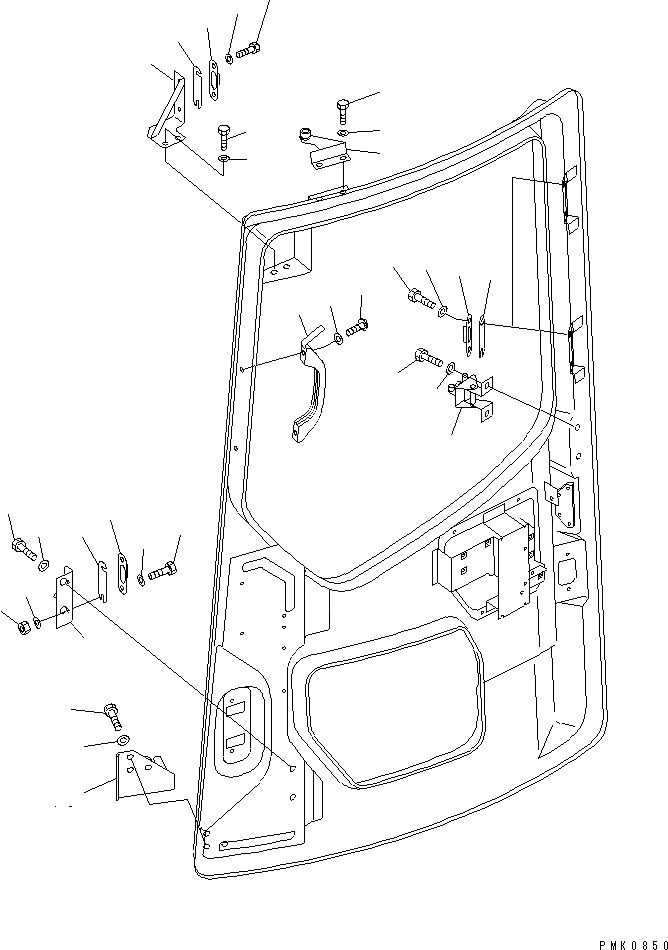 PMK0850