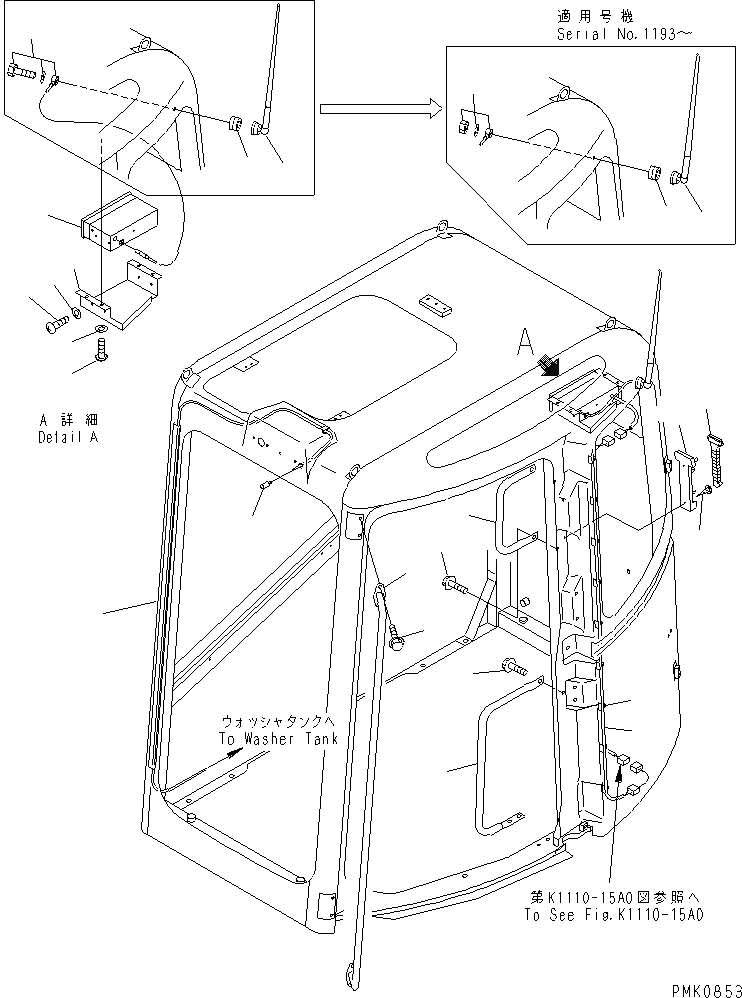 適用号機
Serial No.1193～

A

A 詳細
Detail A

ウォッシャタンクへ
To Washer Tank

第K1110-15A0図参照へ
To See Fig.K1110-15A0

PMK0853