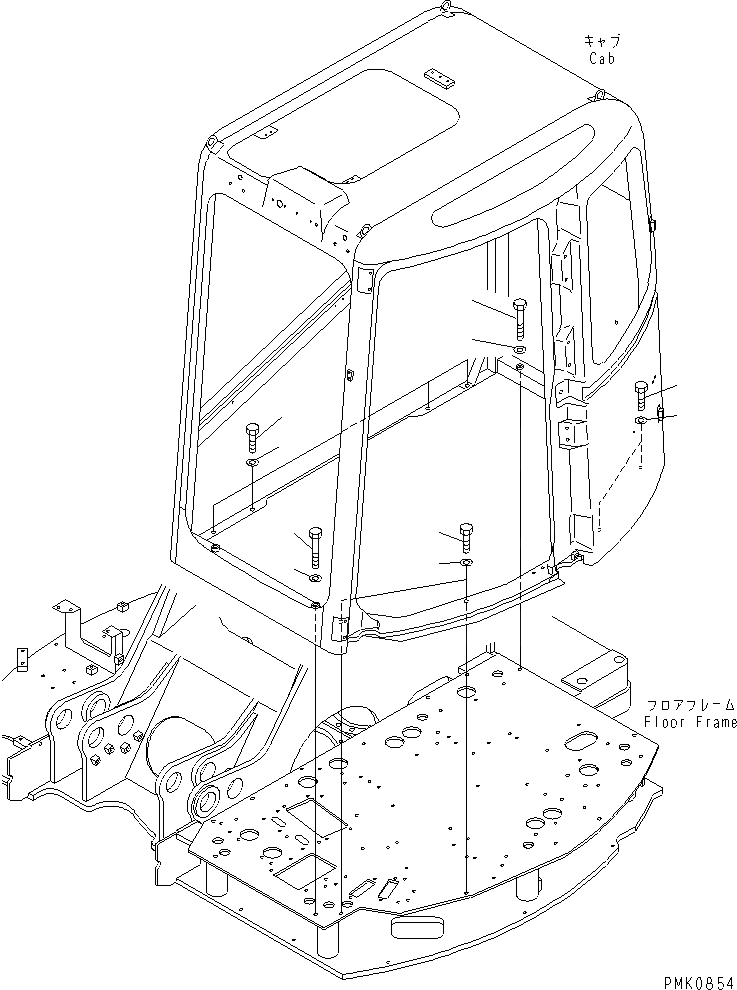 キャブ
Cab

フロアフレーム
Floor Frame

PMK0854