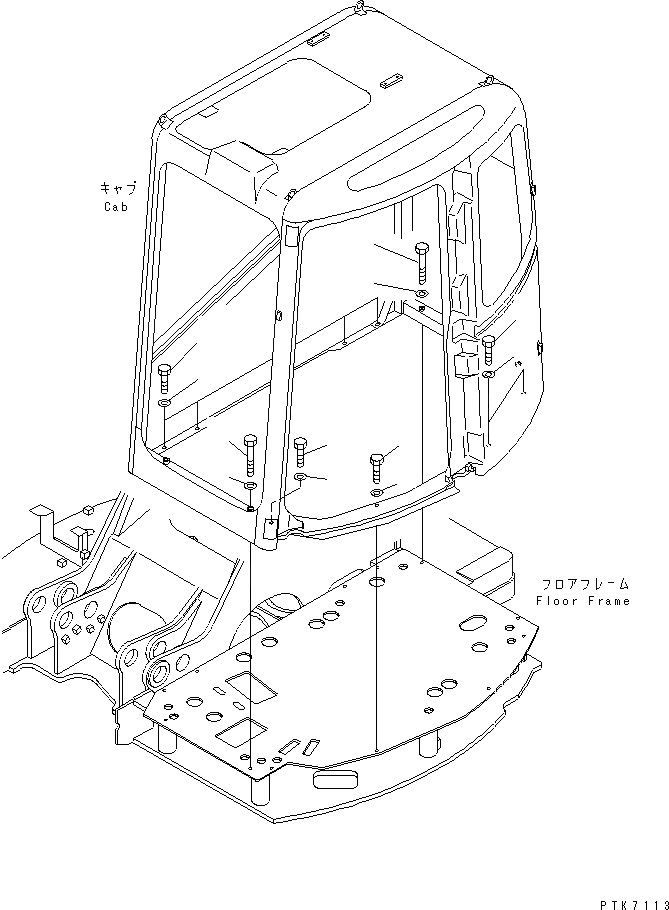 キャブ
Cab

フロアフレーム
Floor Frame

PTK7113