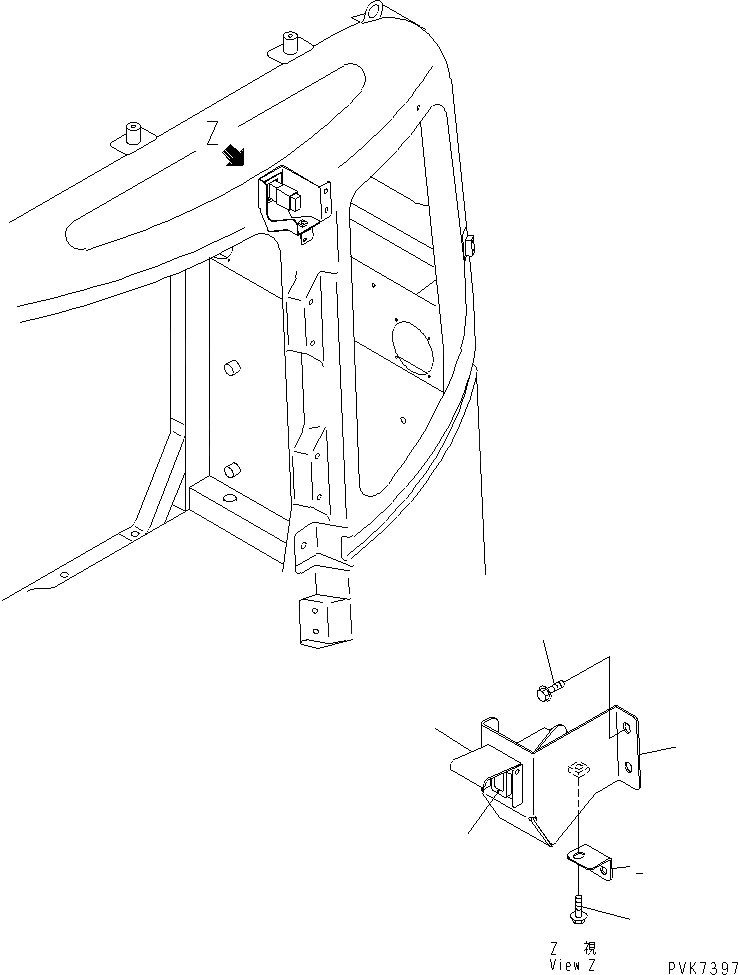 Z

Z 視
View Z

PVK7397