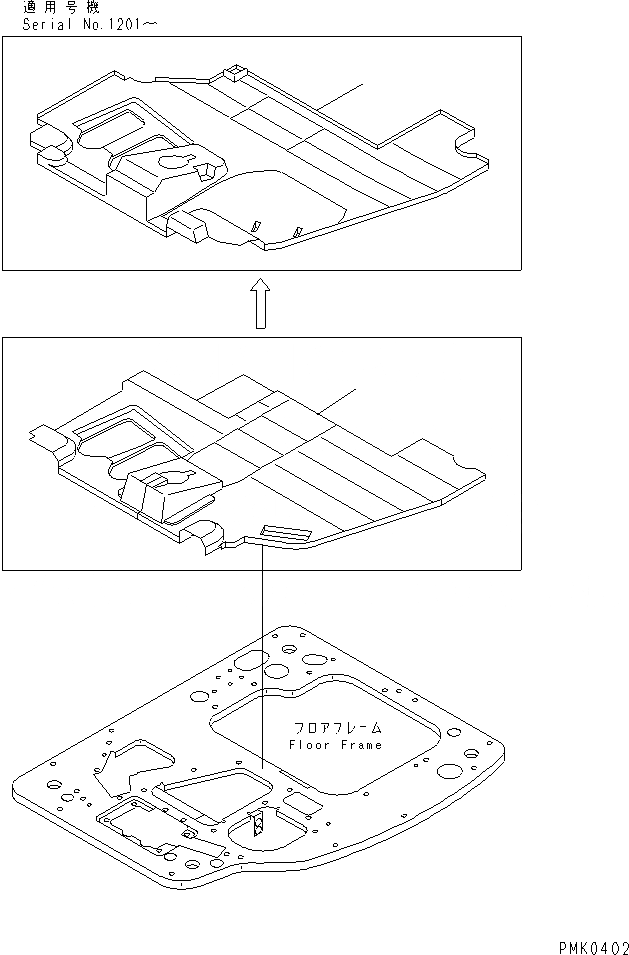 適用号機
Serial No.1201～

フロアフレーム
Floor Frame

PMK0402