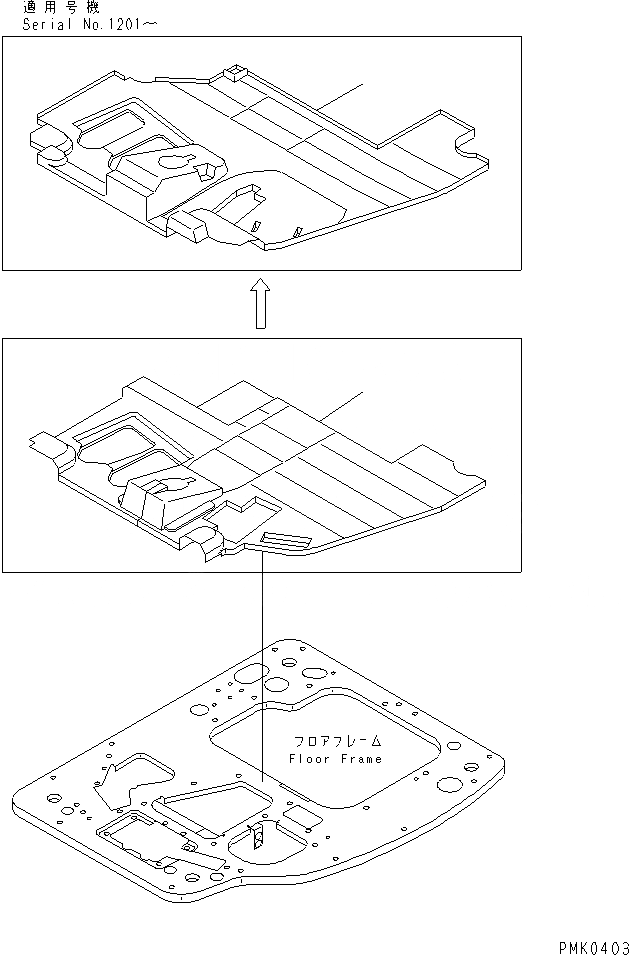 適用号機
Serial No.1201～

フロアフレーム
Floor Frame

PMK0403