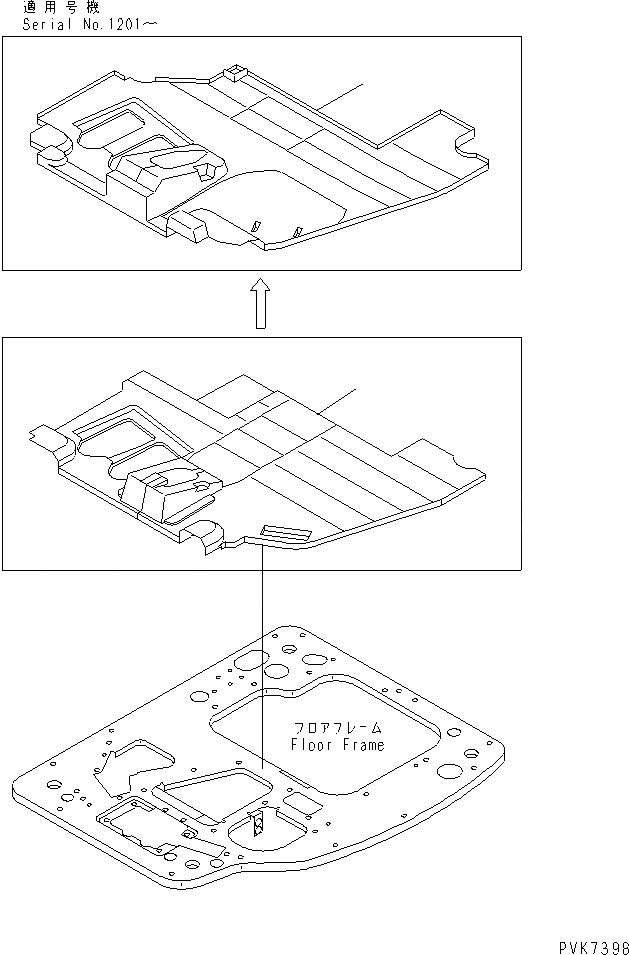 適用号機
Serial No.1201～

フロアフレーム
Floor Frame

PVK7398