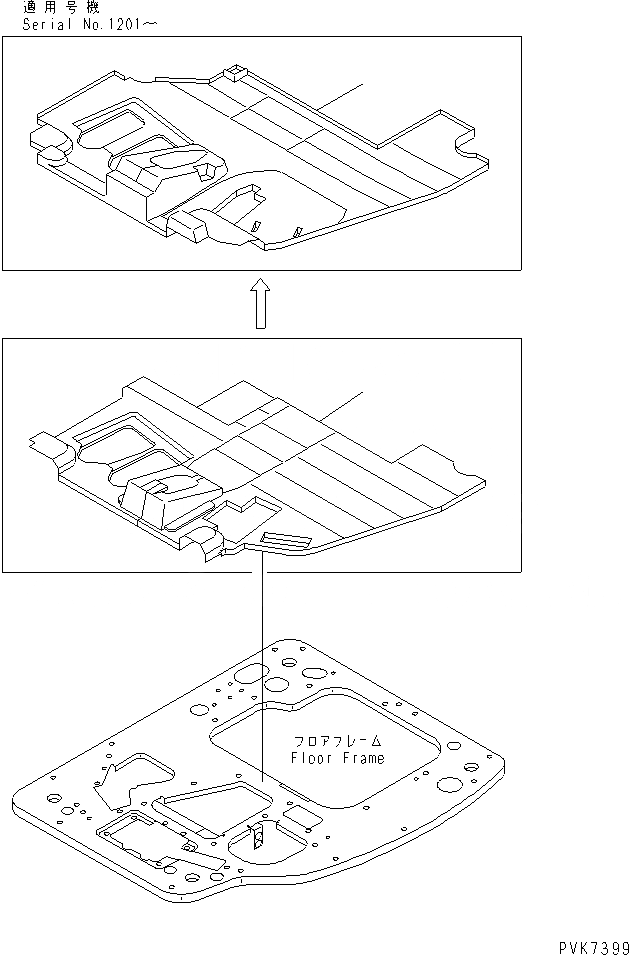 適用号機
Serial No.1201～

フロアフレーム
Floor Frame

PVK7399