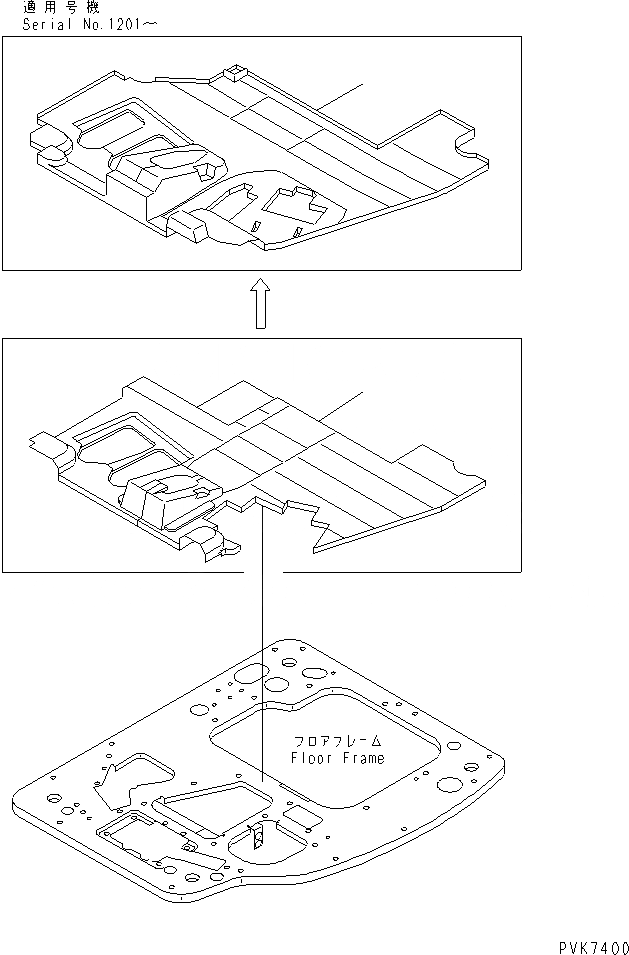 適用号機
Serial No.1201～

フロアフレーム
Floor Frame

PVK7400