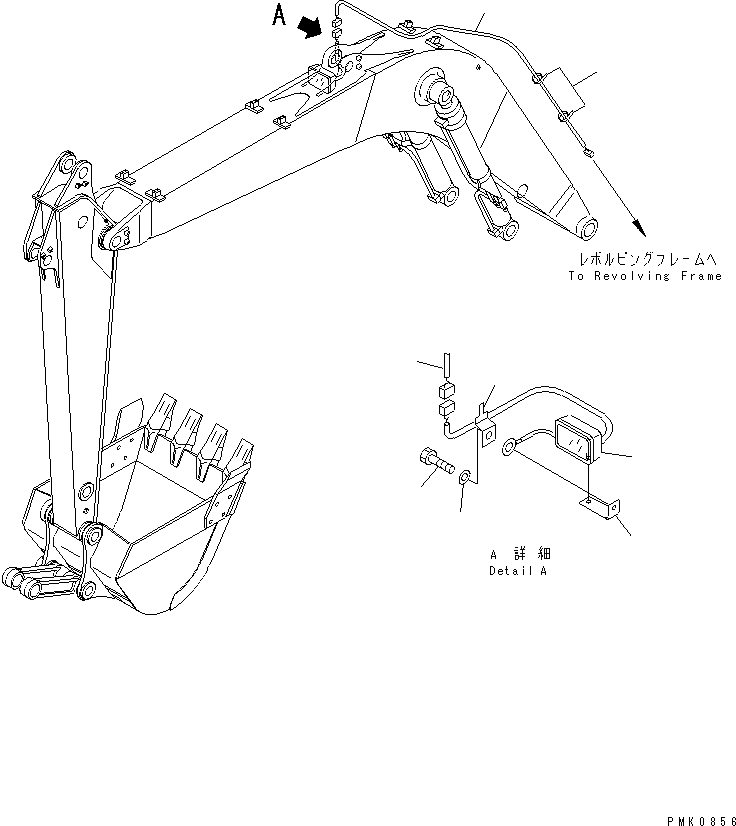 A

レボルビングフレームへ
To Revolving Frame

A 詳細
Detail A

PMK0856