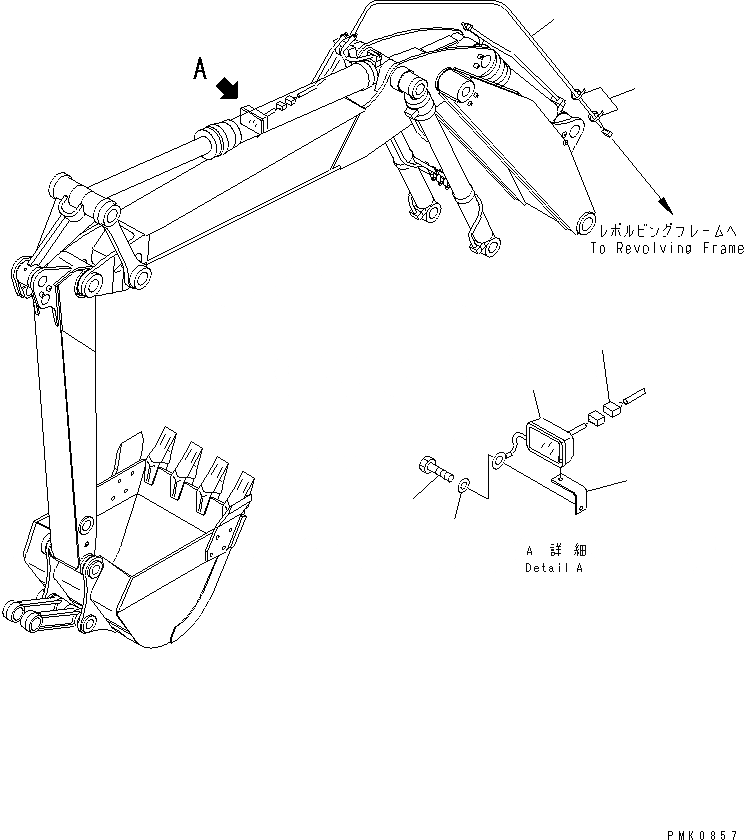 A

レボルビングフレームへ
To Revolving Frame

A 詳細
Detail A

PMK0857