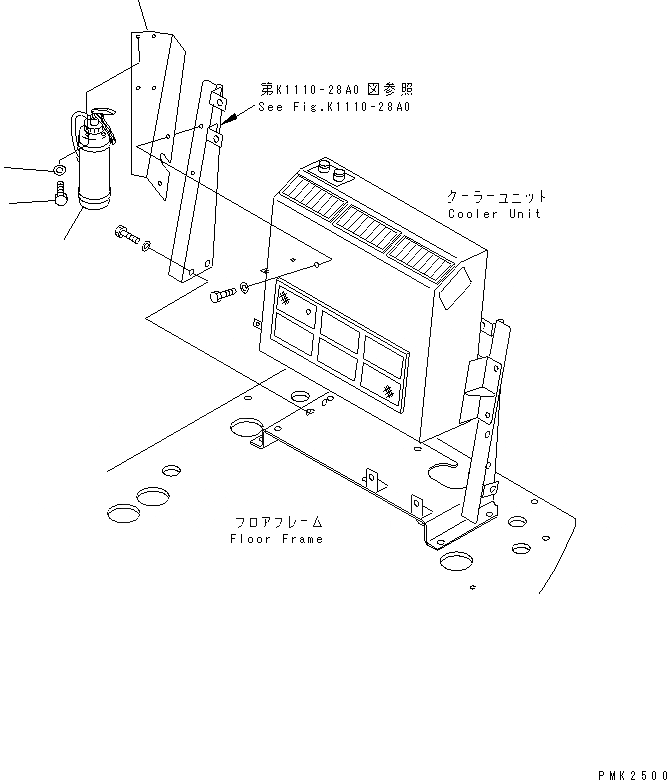 第K1110-28A0 図参照
See Fig.K1110-28A0

クーラーユニット
Cooler Unit

フロアフレーム
Floor Frame

PMK2500