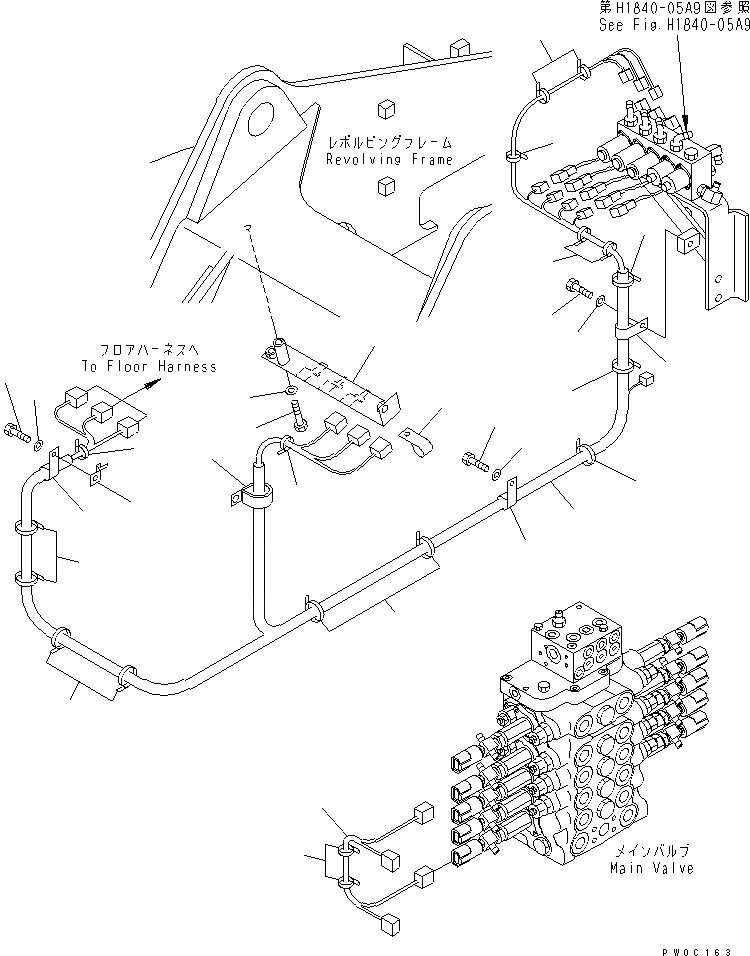 第H1840-05A9図参照
See Fig.H1840-05A9

レボルビングフレーム
Revolving Frame

フロアハーネスへ
To Floor Harness

メインバルブ
Main Valve

PW0C163