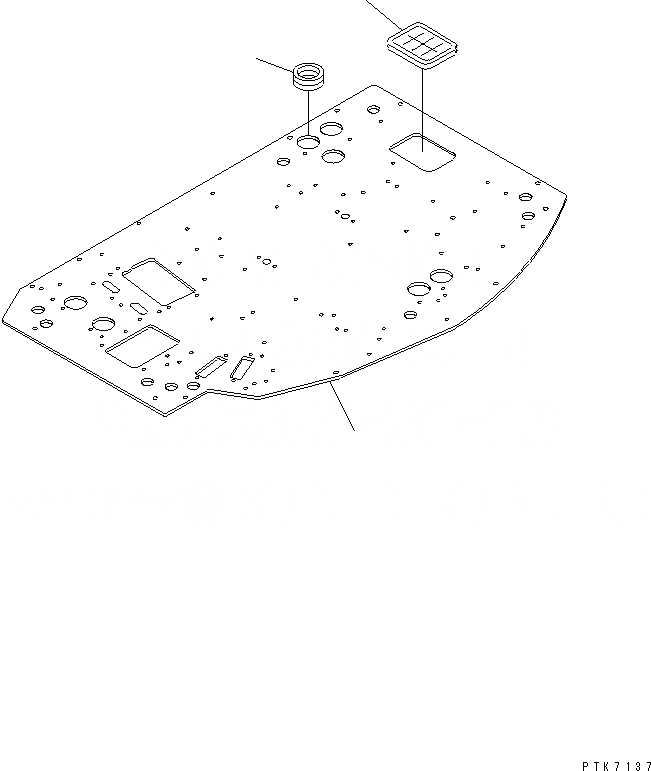 PTK7137