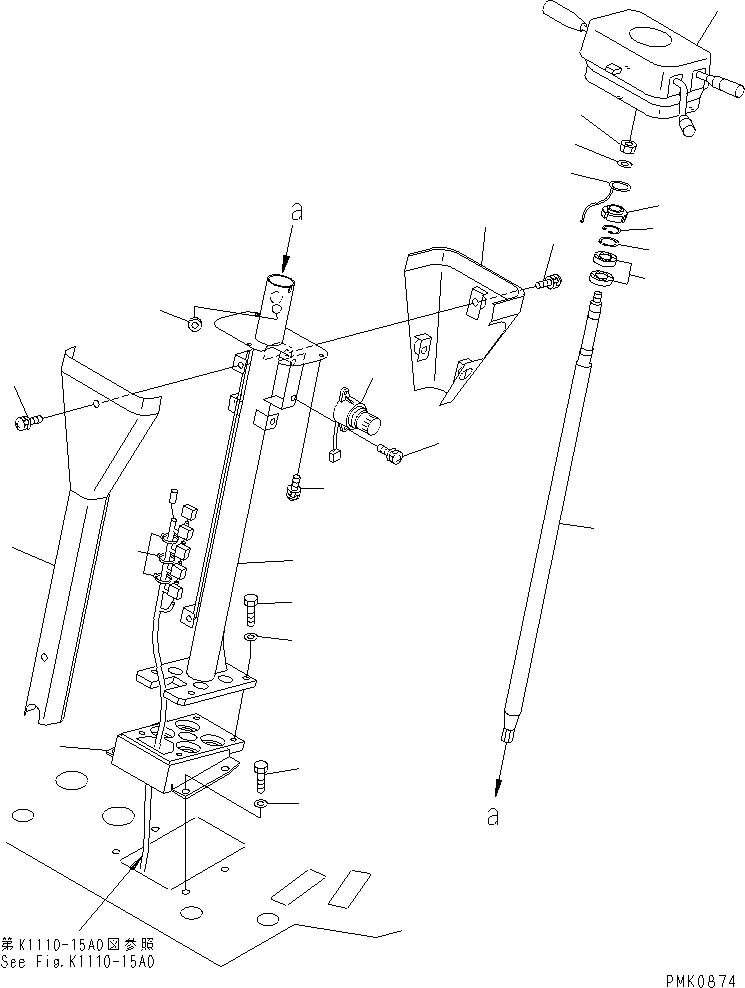 a

a

第K1110-15A0図参照
See Fig.K1110-15A0

PMK0874