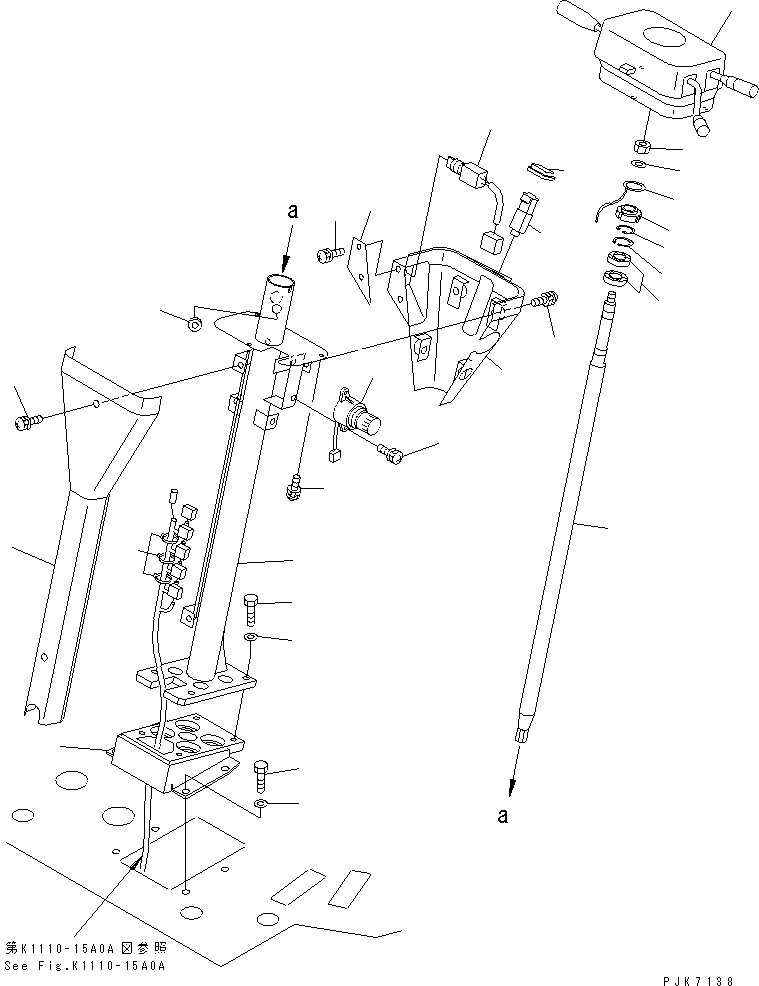 a

a

第K1110-15A0A図参照
See Fig.K1110-15A0A

PJK7138