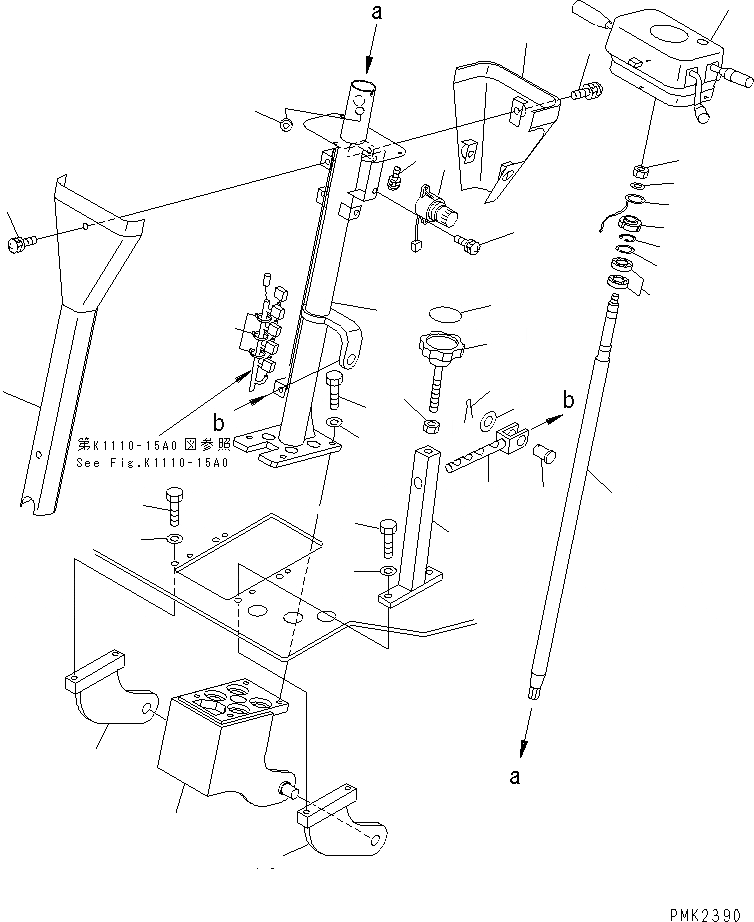 a

b

第K1110-15A0図参照
See Fig.K1110-15A0

b

a

PMK2390