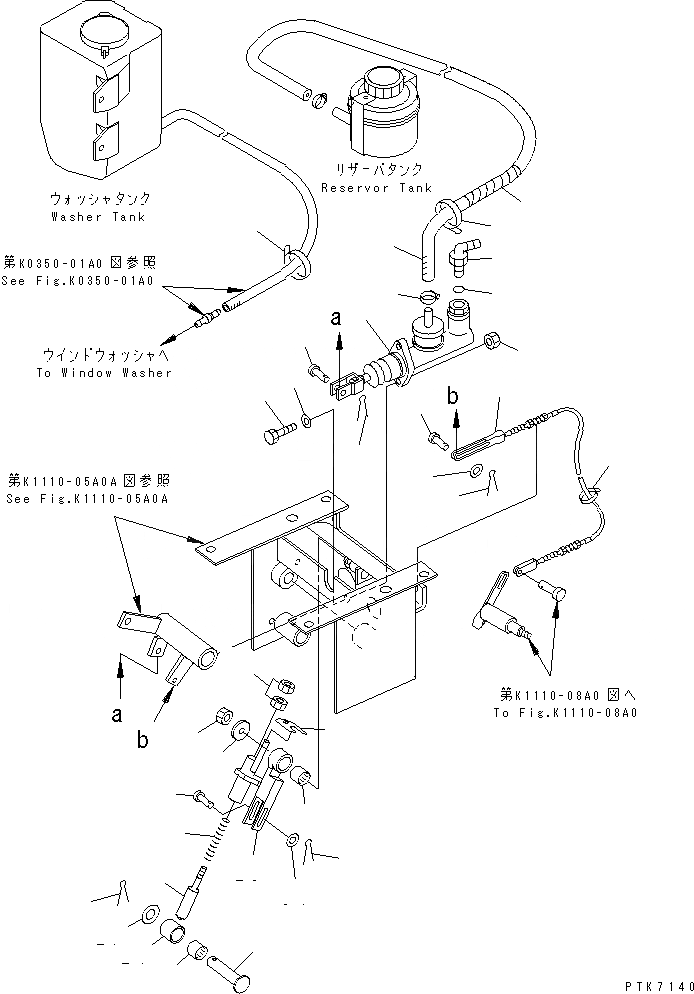 ウォッシャタンク
Washer Tank

リザーバタンク
Reservor Tank

第K0350-01A0 図参照
See Fig.K0350-01A0

ウインドウォッシャへ
To Window Washer

a

b

第K1110-05A0A 図参照
See Fig.K1110-05A0A

a

b

第K1110-08A0 図へ
To Fig.K1110-08A0

PTK7140