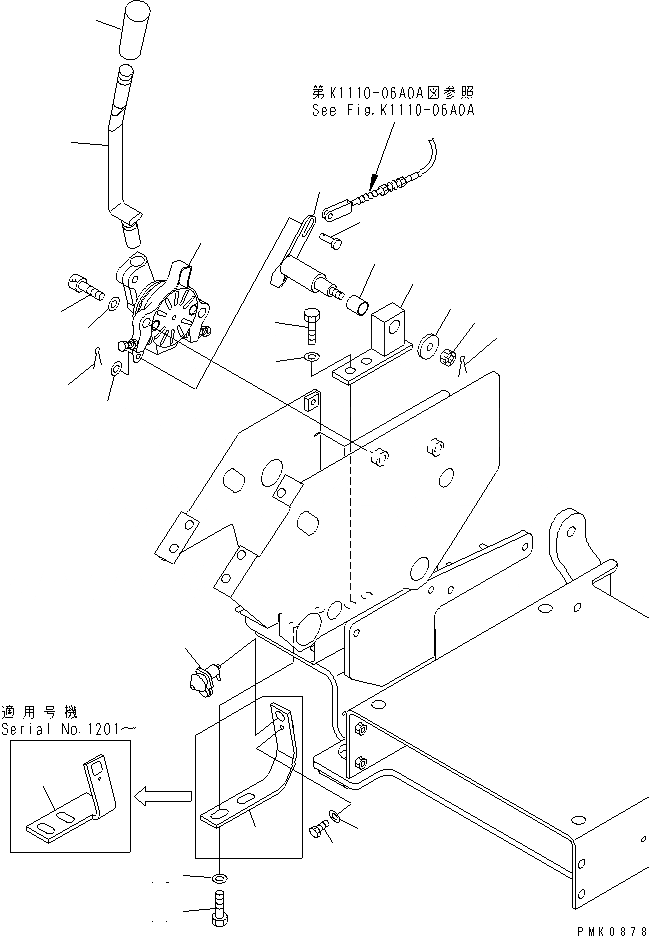 第K1110-06A0A図参照
See Fig.K1110-06A0A

適用号機
Serial No.1201～

PMK0878